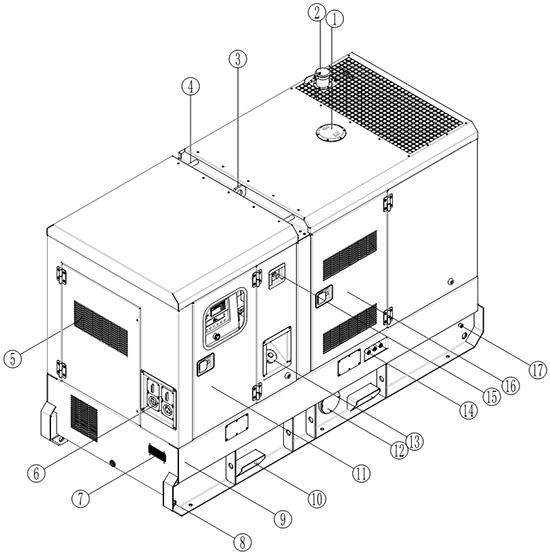 2
1
3
4
5
6
7
8
9
10
11
12
13
14
15
16
17